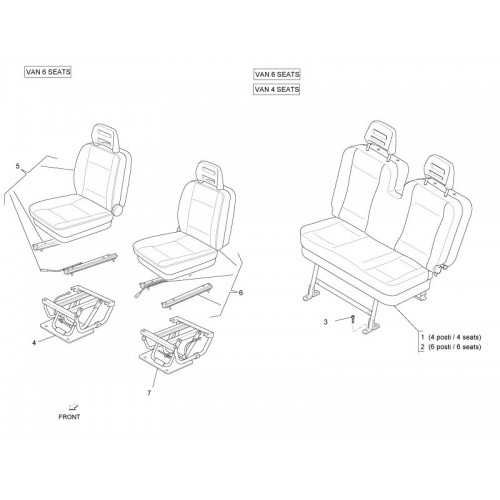 VAN 6 SEATS

VAN 6 SEATS

VAN 4 SEATS

5

6

4

7

3

1 (4 posti / 4 seats)
2 (6 posti / 6 seats)

FRONT